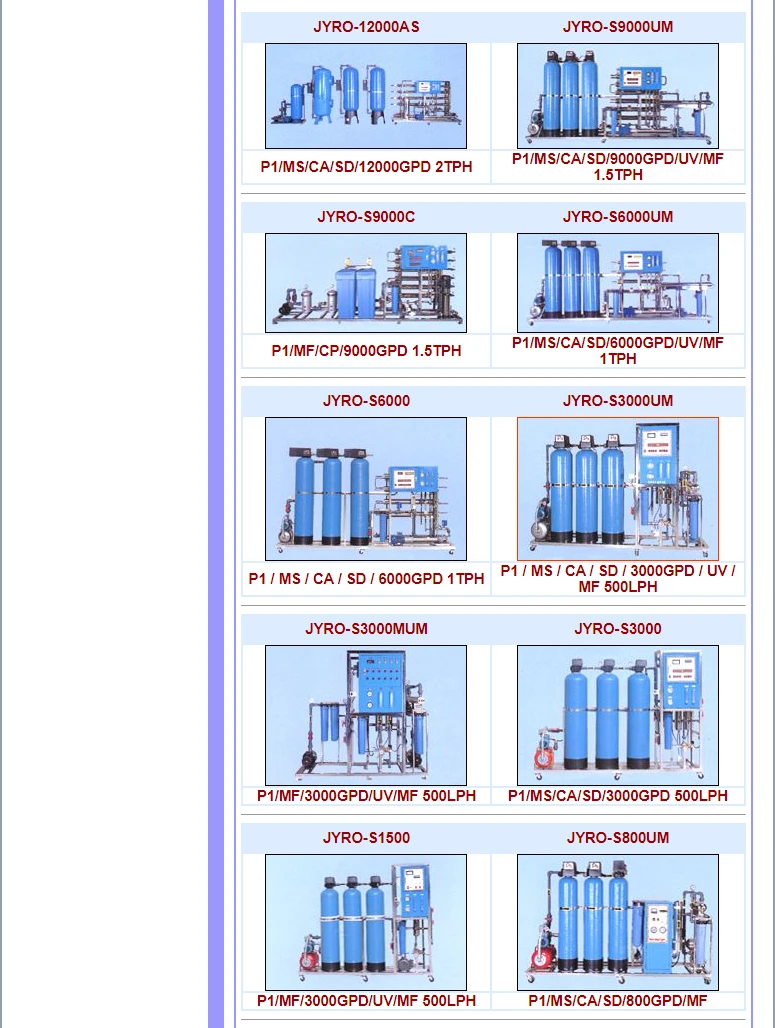 | JYRO-12000AS | JYRO-S9000UM |
|---|---|
| P1/MS/CA/SD/12000GPD 2TPH | P1/MS/CA/SD/9000GPD/UV/MF 1.5TPH |

| JYRO-S9000C | JYRO-S6000UM |
|---|---|
| P1/MF/CP/9000GPD 1.5TPH | P1/MS/CA/SD/6000GPD/UV/MF 1TPH |

| JYRO-S6000 | JYRO-S3000UM |
|---|---|
| P1 / MS / CA / SD / 6000GPD 1TPH | P1 / MS / CA / SD / 3000GPD / UV / MF 500LPH |

| JYRO-S3000MUM | JYRO-S3000 |
|---|---|
| P1/MF/3000GPD/UV/MF 500LPH | P1/MS/CA/SD/3000GPD 500LPH |

| JYRO-S1500 | JYRO-S800UM |
|---|---|
| P1/MF/3000GPD/UV/MF 500LPH | P1/MS/CA/SD/800GPD/MF |