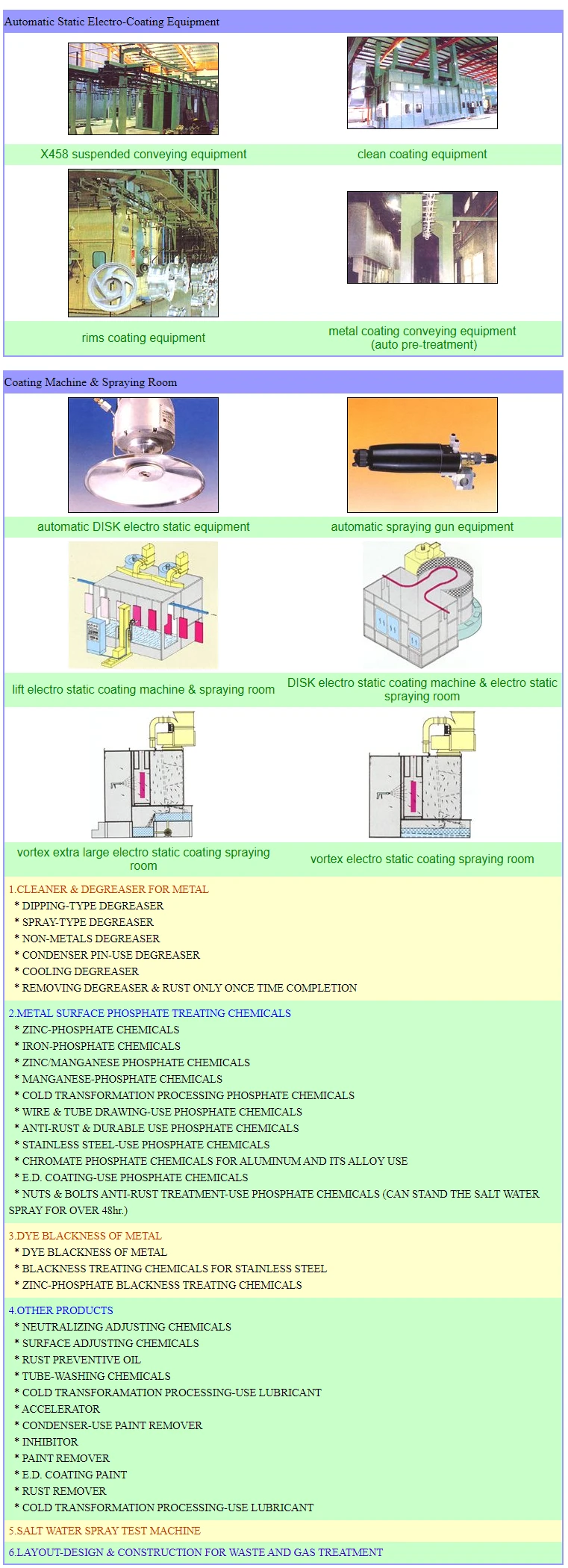 Automatic Static Electro-Coating Equipment

X458 suspended conveying equipment

clean coating equipment

rims coating equipment

metal coating conveying equipment (auto pre-treatment)

Coating Machine & Spraying Room

automatic DISK electro static equipment

automatic spraying gun equipment

lift electro static coating machine & spraying room

DISK electro static coating machine & electro static spraying room

vortex extra large electro static coating spraying room

vortex electro static coating spraying room

1.CLEANER & DEGREASER FOR METAL
* DIPPING-TYPE DEGREASER
* SPRAY-TYPE DEGREASER
* NON-METALS DEGREASER
* CONDENSER PIN-USE DEGREASER
* COOLING DEGREASER
* REMOVING DEGREASER & RUST ONLY ONCE TIME COMPLETION

2.METAL SURFACE PHOSPHATE TREATING CHEMICALS
* ZINC-PHOSPHATE CHEMICALS
* IRON-PHOSPHATE CHEMICALS
* ZINC/MANGANESE PHOSPHATE CHEMICALS
* MANGANESE-PHOSPHATE CHEMICALS
* COLD TRANSFORMATION PROCESSING PHOSPHATE CHEMICALS
* WIRE & TUBE DRAWING-USE PHOSPHATE CHEMICALS
* ANTI-RUST & DURABLE USE PHOSPHATE CHEMICALS
* STAINLESS STEEL-USE PHOSPHATE CHEMICALS
* CHROMATE PHOSPHATE CHEMICALS FOR ALUMINUM AND ITS ALLOY USE
* E.D. COATING-USE PHOSPHATE CHEMICALS
* NUTS & BOLTS ANTI-RUST TREATMENT-USE PHOSPHATE CHEMICALS (CAN STAND THE SALT WATER SPRAY FOR OVER 48hr.)

3.DYE BLACKNESS OF METAL
* DYE BLACKNESS OF METAL
* BLACKNESS TREATING CHEMICALS FOR STAINLESS STEEL
* ZINC-PHOSPHATE BLACKNESS TREATING CHEMICALS

4.OTHER PRODUCTS
* NEUTRALIZING ADJUSTING CHEMICALS
* SURFACE ADJUSTING CHEMICALS
* RUST PREVENTIVE OIL
* TUBE-WASHING CHEMICALS
* COLD TRANSFORAMATION PROCESSING-USE LUBRICANT
* ACCELERATOR
* CONDENSER-USE PAINT REMOVER
* INHIBITOR
* PAINT REMOVER
* E.D. COATING PAINT
* RUST REMOVER
* COLD TRANSFORMATION PROCESSING-USE LUBRICANT

5.SALT WATER SPRAY TEST MACHINE

6.LAYOUT-DESIGN & CONSTRUCTION FOR WASTE AND GAS TREATMENT